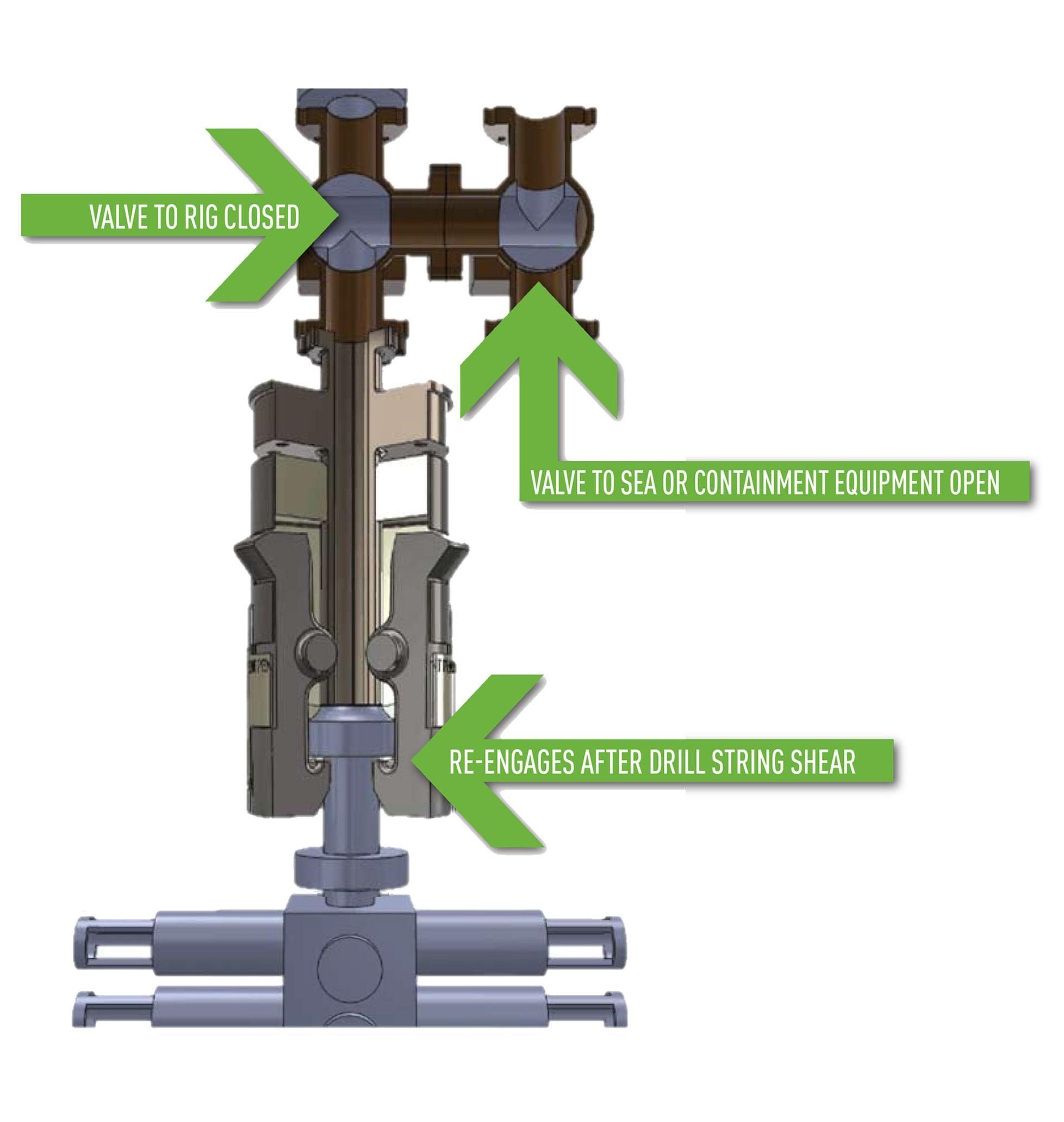 VALVE TO RIG CLOSED

VALVE TO SEA OR CONTAINMENT EQUIPMENT OPEN

RE-ENGAGES AFTER DRILL STRING SHEAR